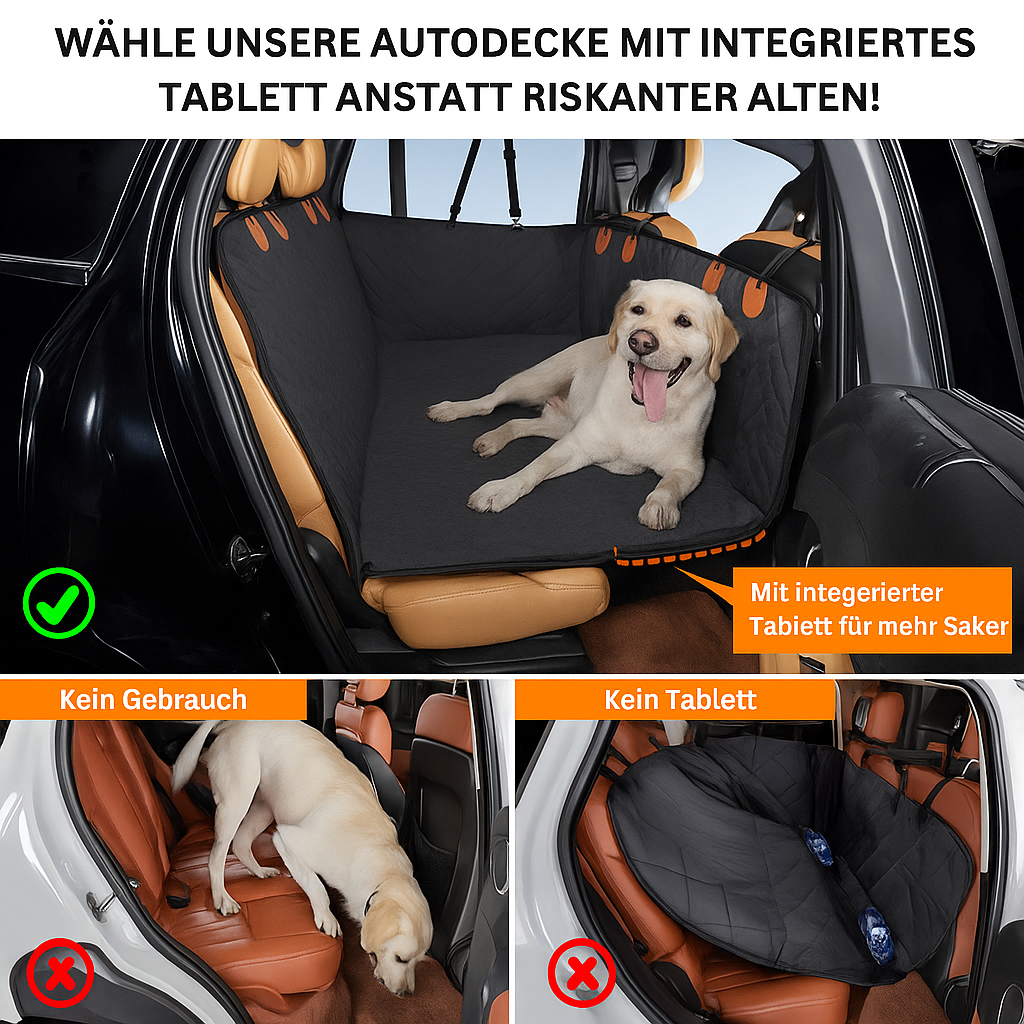 WÄHLE UNSERE AUTODECKE MIT INTEGRIERTES TABLETT ANSTATT RISKANTER ALTEN!

Mit integerierter Tabiett für mehr Saker

Kein Gebrauch

Kein Tablett